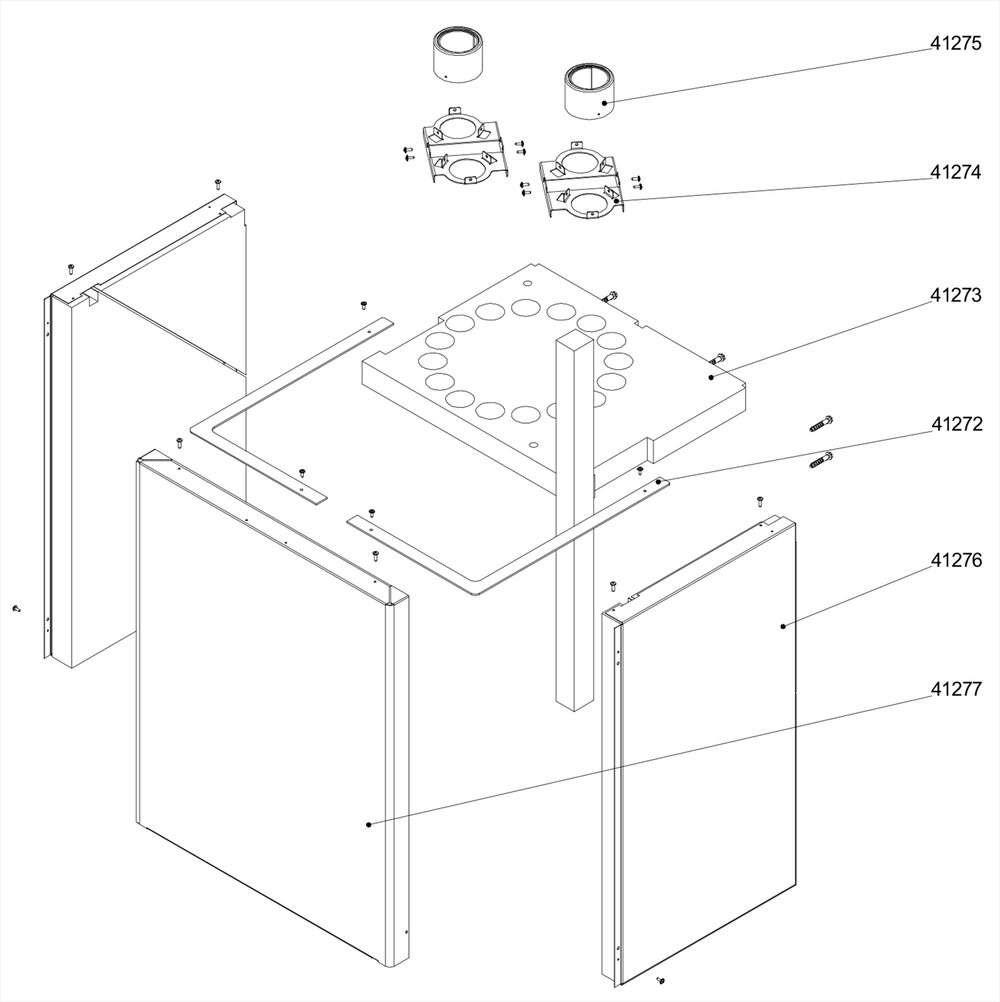 41275
41274
41273
41272
41276
41277