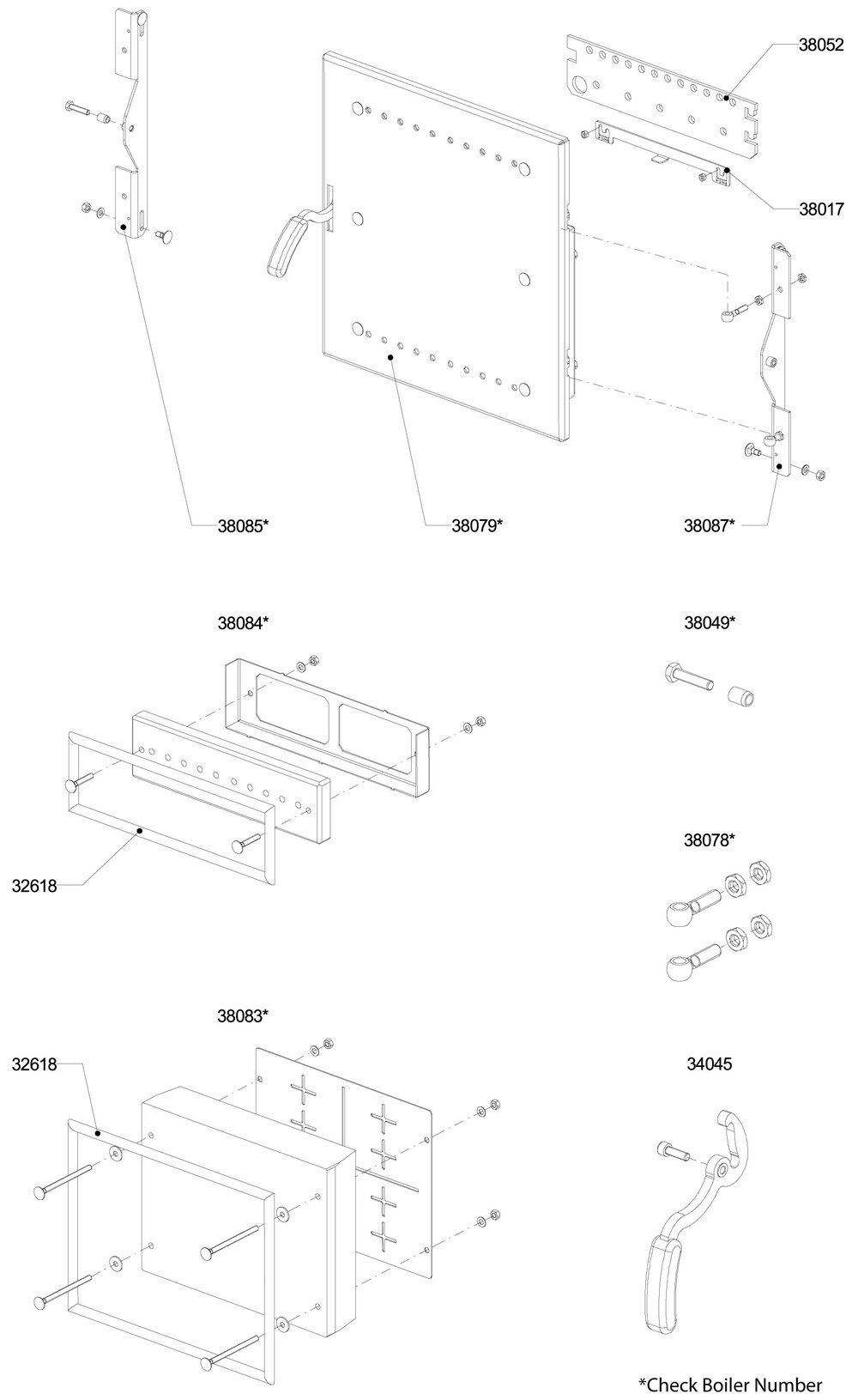 38052

38017

38085*

38079*

38087*

38084*

38049*

32618

38078*

38083*

32618

34045

*Check Boiler Number