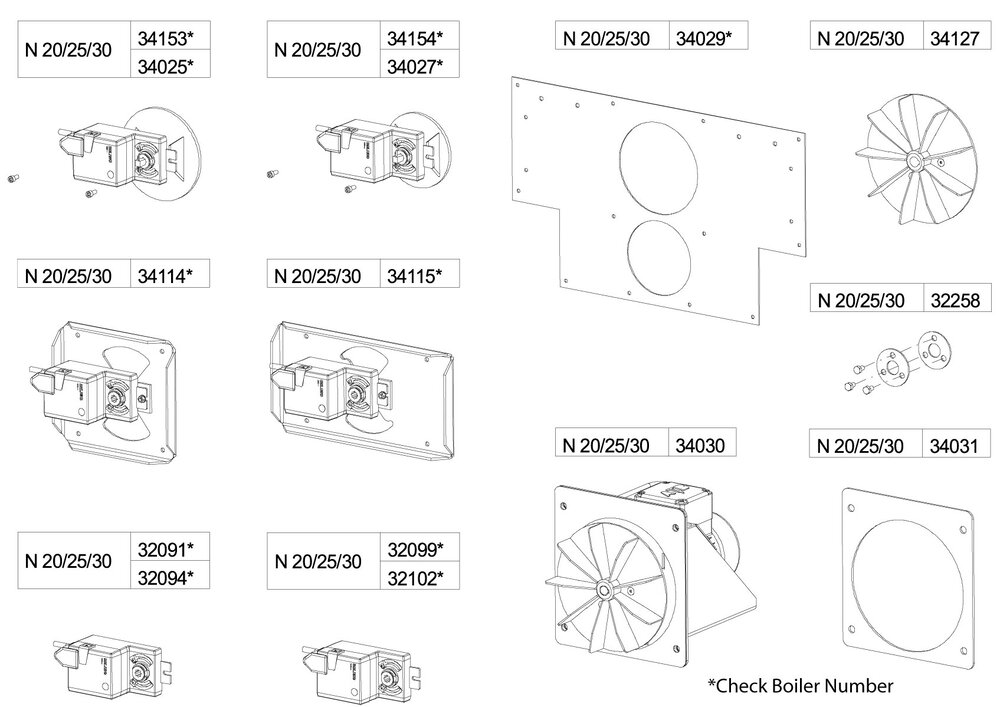 | N 20/25/30 | 34153* |
|---|---|
| | 34025* |

| N 20/25/30 | 34154* |
|---|---|
| | 34027* |

| N 20/25/30 | 34029* |
|---|---|

| N 20/25/30 | 34127 |
|---|---|

| N 20/25/30 | 34114* |
|---|---|

| N 20/25/30 | 34115* |
|---|---|

| N 20/25/30 | 32258 |
|---|---|

| N 20/25/30 | 34030 |
|---|---|

| N 20/25/30 | 34031 |
|---|---|

| N 20/25/30 | 32091* |
|---|---|
| | 32094* |

| N 20/25/30 | 32099* |
|---|---|
| | 32102* |

*Check Boiler Number