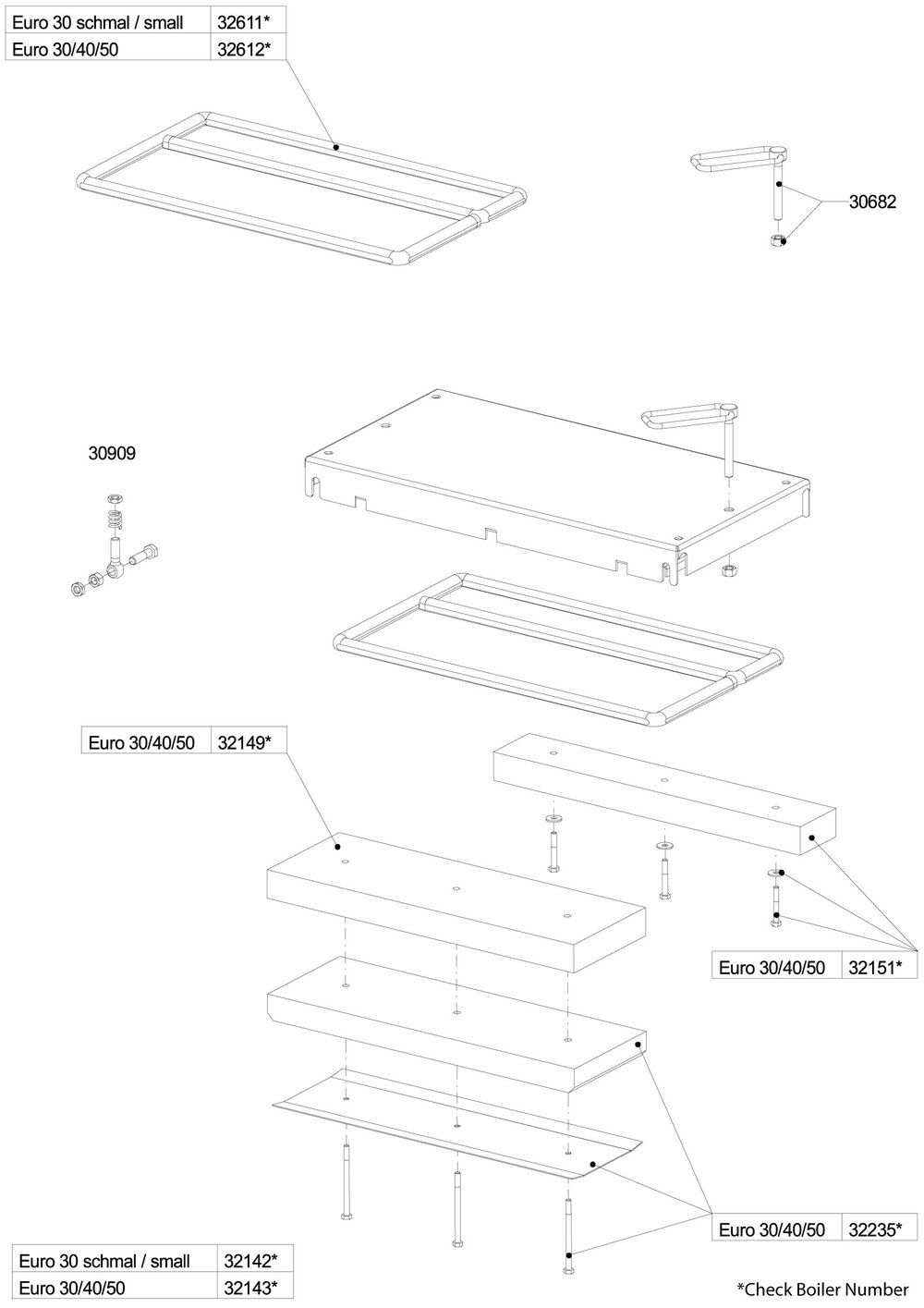 | Euro 30 schmal / small | 32611* |
|---|---|
| Euro 30/40/50 | 32612* |

30682

30909

| Euro 30/40/50 | 32149* |
|---|---|

| Euro 30/40/50 | 32151* |
|---|---|

| Euro 30/40/50 | 32235* |
|---|---|

| Euro 30 schmal / small | 32142* |
|---|---|
| Euro 30/40/50 | 32143* |

*Check Boiler Number