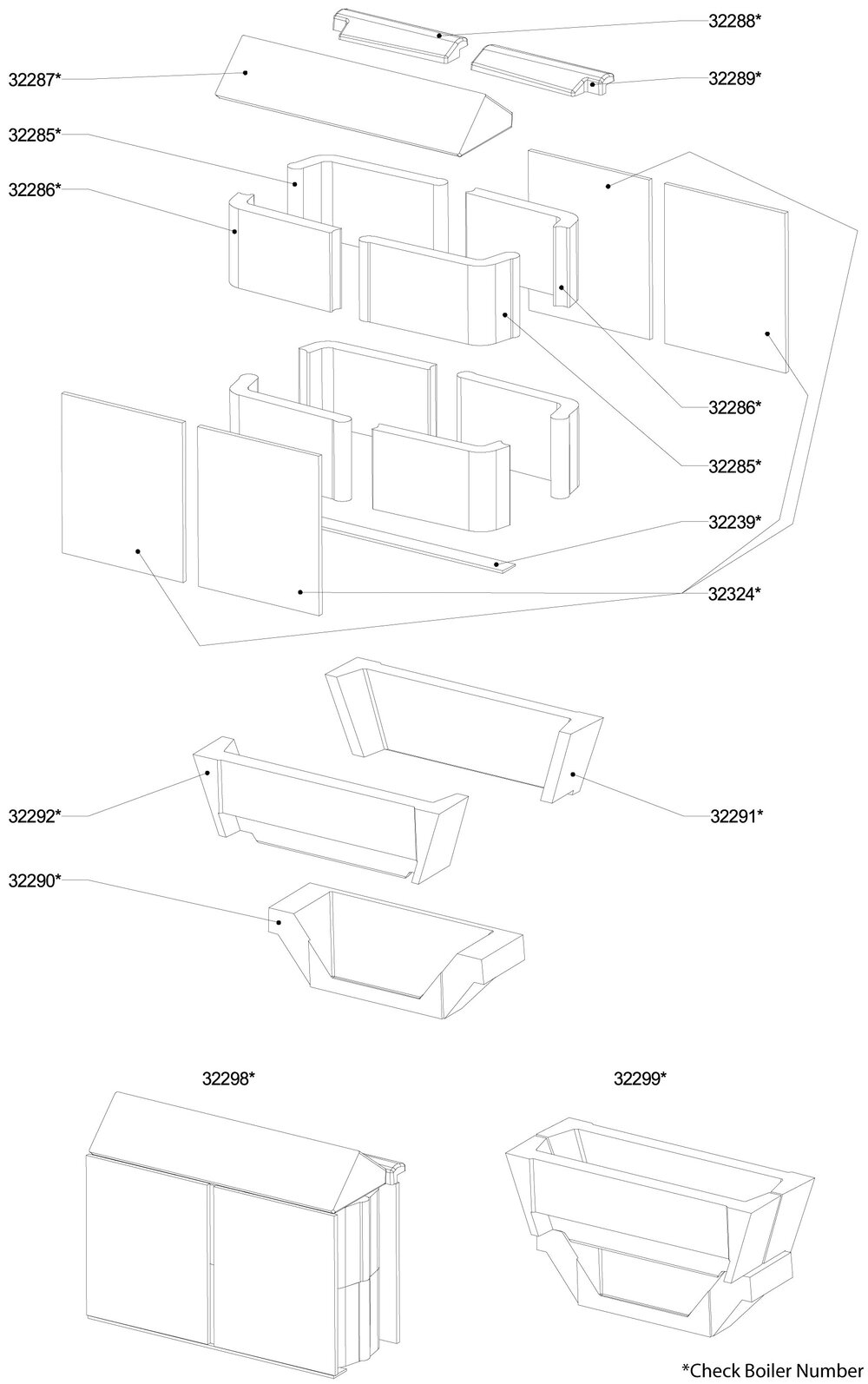 32288*
32287*
32289*
32285*
32286*
32286*
32285*
32239*
32324*
32292*
32291*
32290*
32298*
32299*
*Check Boiler Number