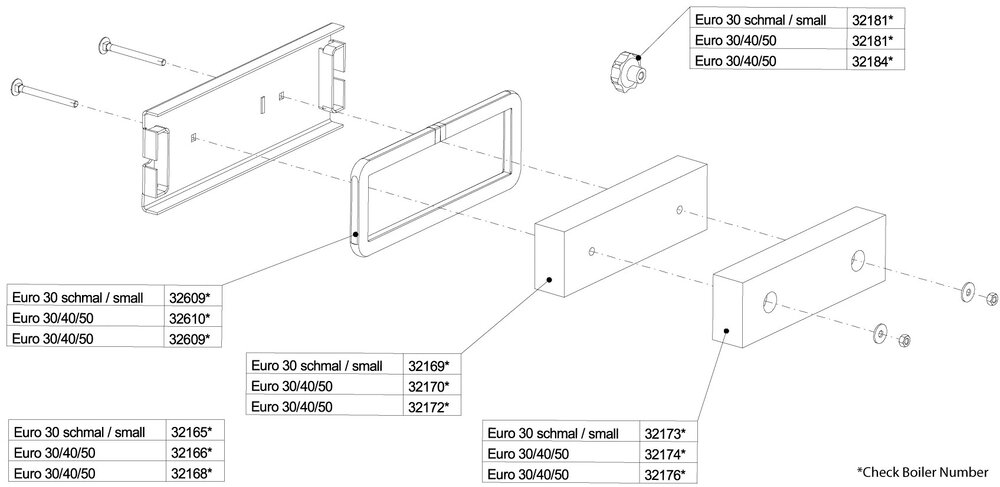 | Euro 30 schmal / small | 32181* |
|---|---|
| Euro 30/40/50 | 32181* |
| Euro 30/40/50 | 32184* |

| Euro 30 schmal / small | 32609* |
|---|---|
| Euro 30/40/50 | 32610* |
| Euro 30/40/50 | 32609* |

| Euro 30 schmal / small | 32169* |
|---|---|
| Euro 30/40/50 | 32170* |
| Euro 30/40/50 | 32172* |

| Euro 30 schmal / small | 32165* |
|---|---|
| Euro 30/40/50 | 32166* |
| Euro 30/40/50 | 32168* |

| Euro 30 schmal / small | 32173* |
|---|---|
| Euro 30/40/50 | 32174* |
| Euro 30/40/50 | 32176* |

*Check Boiler Number