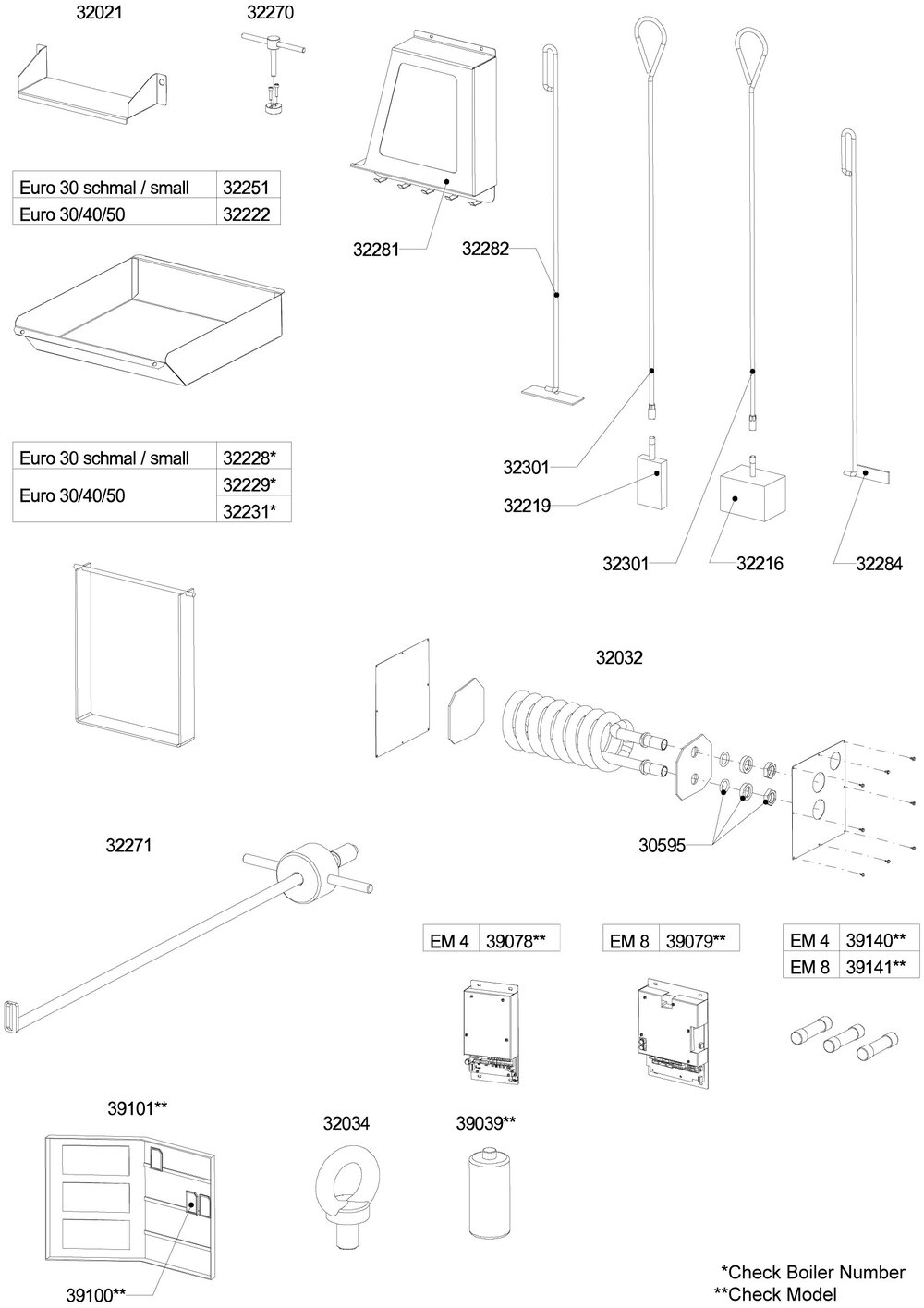 32021

32270

| Euro 30 schmal / small | 32251 |
|---|---|
| Euro 30/40/50 | 32222 |

32281

32282

| Euro 30 schmal / small | 32228* |
|---|---|
| Euro 30/40/50 | 32229* |
| | 32231* |

32301

32219

32301

32216

32284

32032

30595

32271

| EM 4 | 39078** |
|---|---|

| EM 8 | 39079** |
|---|---|

| EM 4 | 39140** |
|---|---|
| EM 8 | 39141** |

39101**

32034

39039**

39100**

*Check Boiler Number
**Check Model