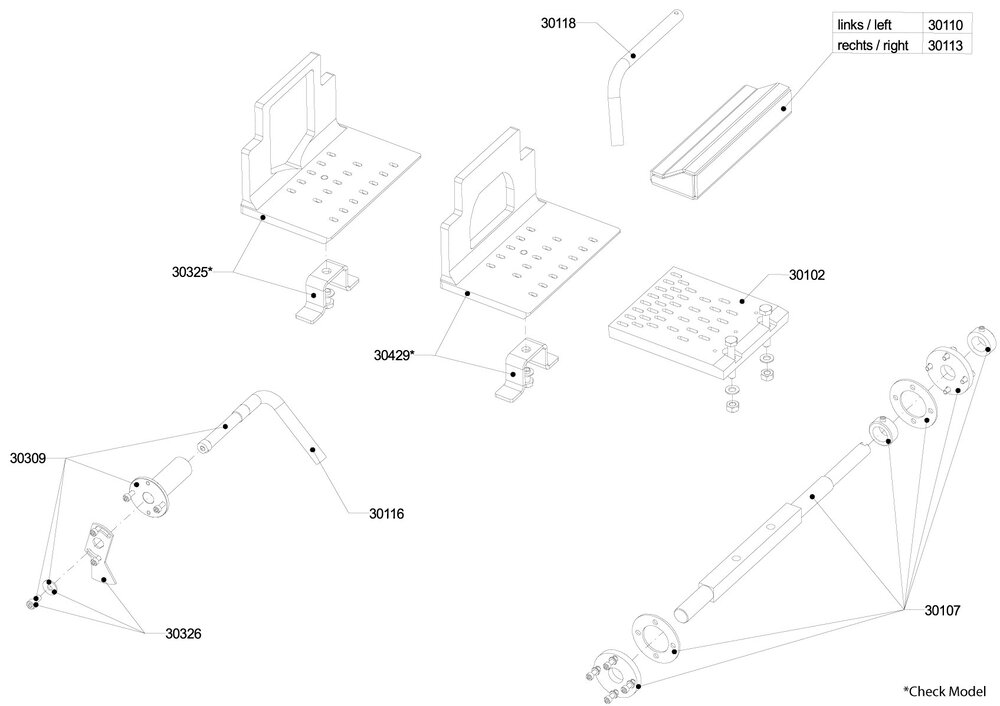 30118

| links / left | 30110 |
|---|---|
| rechts / right | 30113 |

30325*

30102

30429*

30309

30116

30326

30107

*Check Model