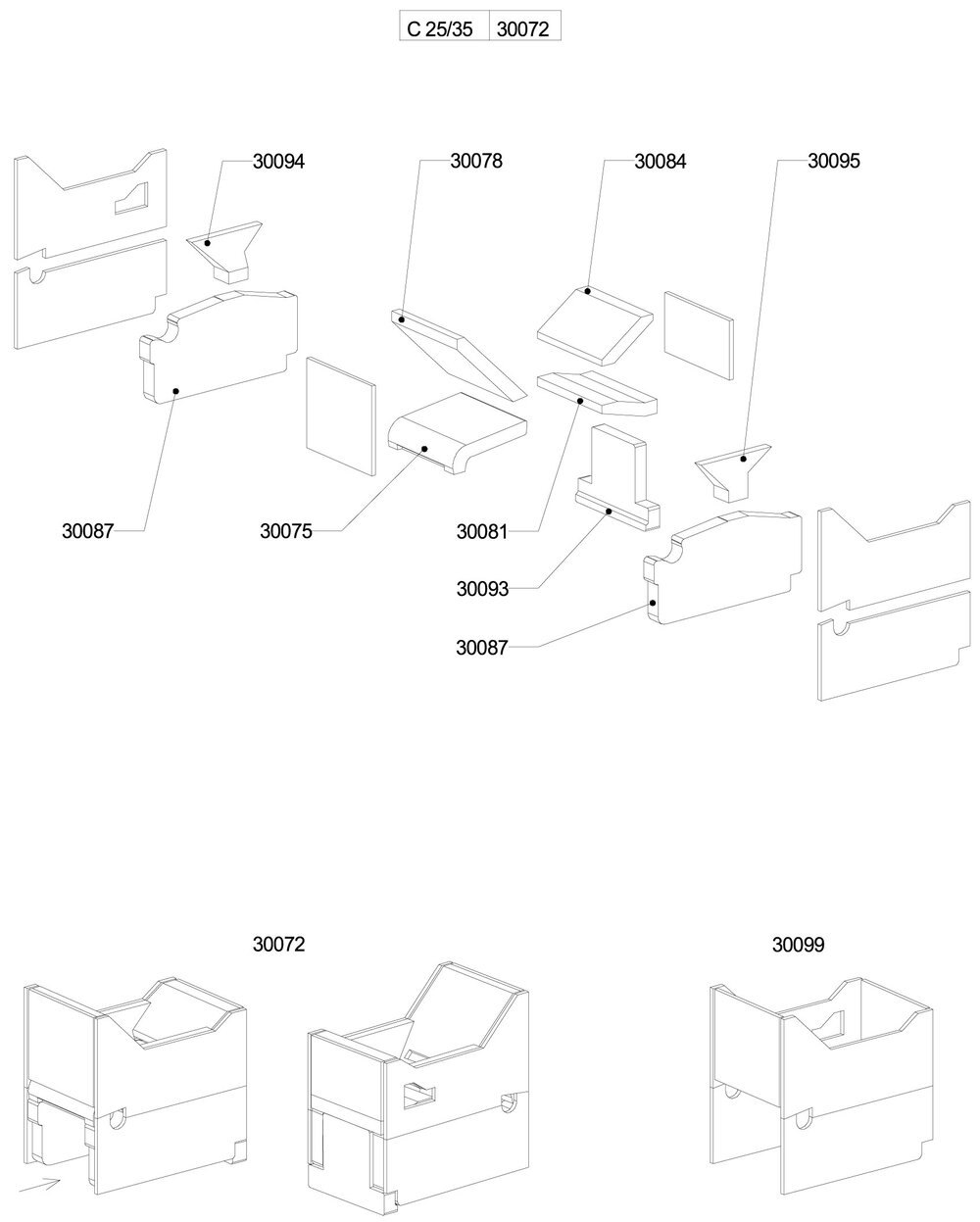 | C 25/35 | 30072 |
|---|---|

30094
30078
30084
30095

30087
30075
30081
30093
30087

30072
30099